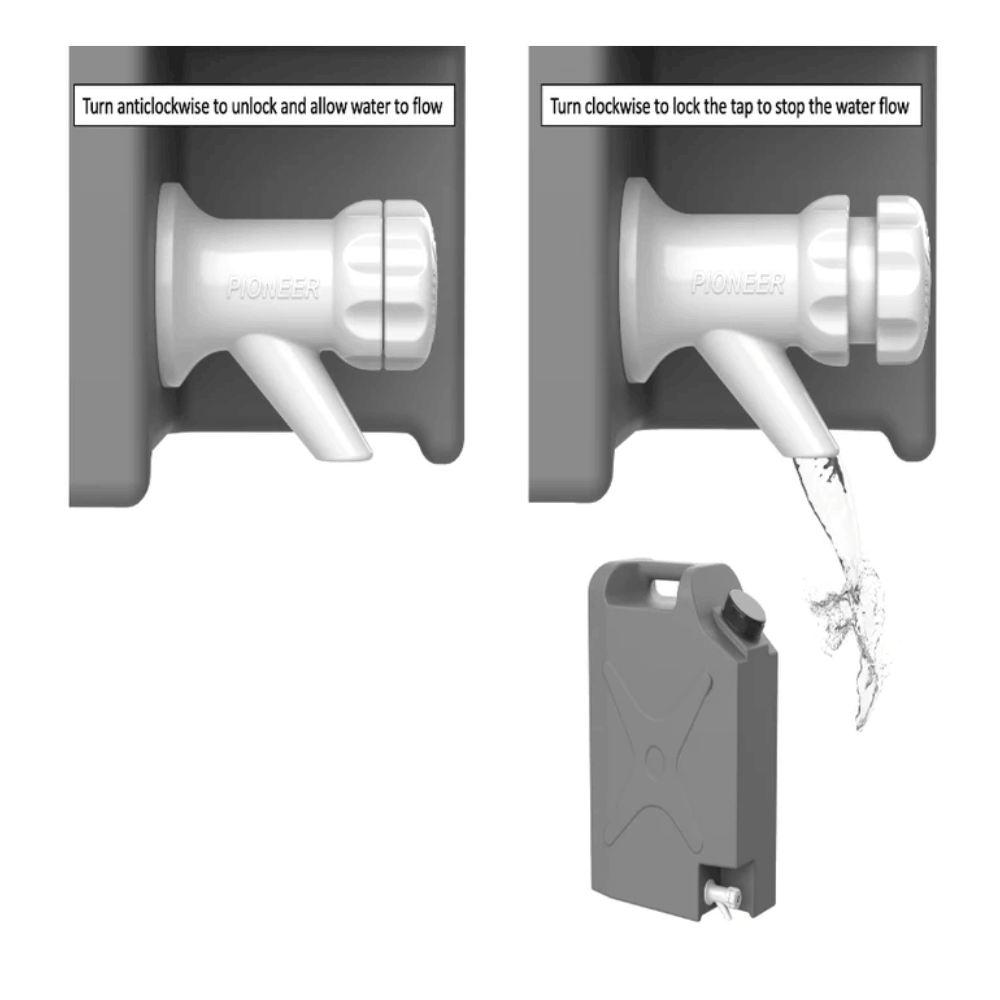 Turn anticlockwise to unlock and allow water to flow

PIONEER

Turn clockwise to lock the tap to stop the water flow

PIONEER